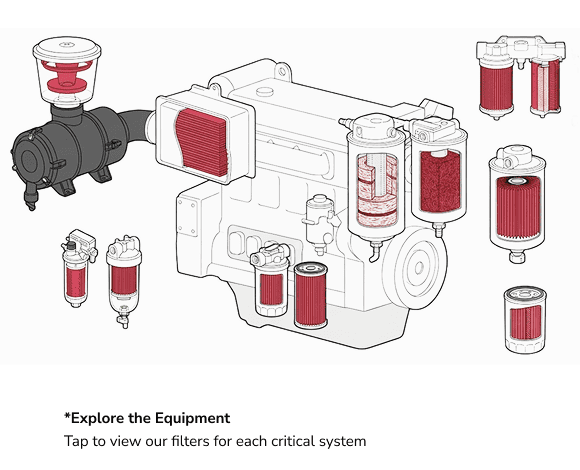 *Explore the Equipment

Tap to view our filters for each critical system